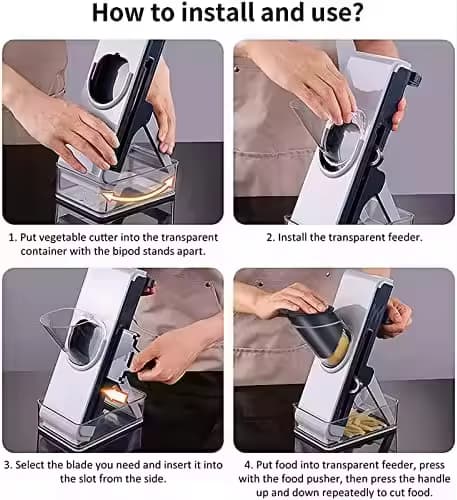 How to install and use?

1. Put vegetable cutter into the transparent container with the bipod stands apart.

2. Install the transparent feeder.

3. Select the blade you need and insert it into the slot from the side.

4. Put food into transparent feeder, press with the food pusher, then press the handle up and down repeatedly to cut food.